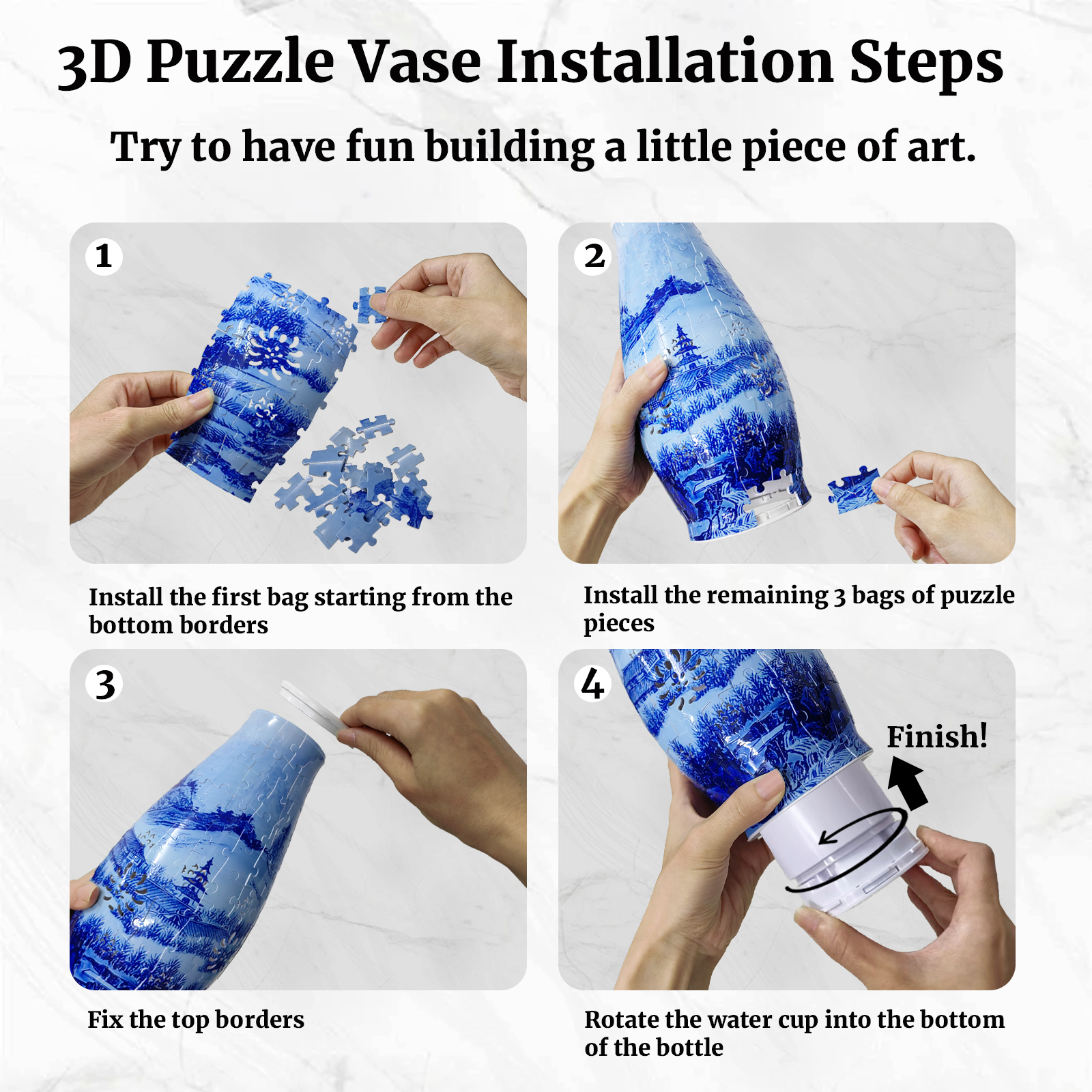 3D Puzzle Vase Installation Steps

Try to have fun building a little piece of art.

1

Install the first bag starting from the bottom borders

2

Install the remaining 3 bags of puzzle pieces

3

Fix the top borders

4

Finish!

Rotate the water cup into the bottom of the bottle