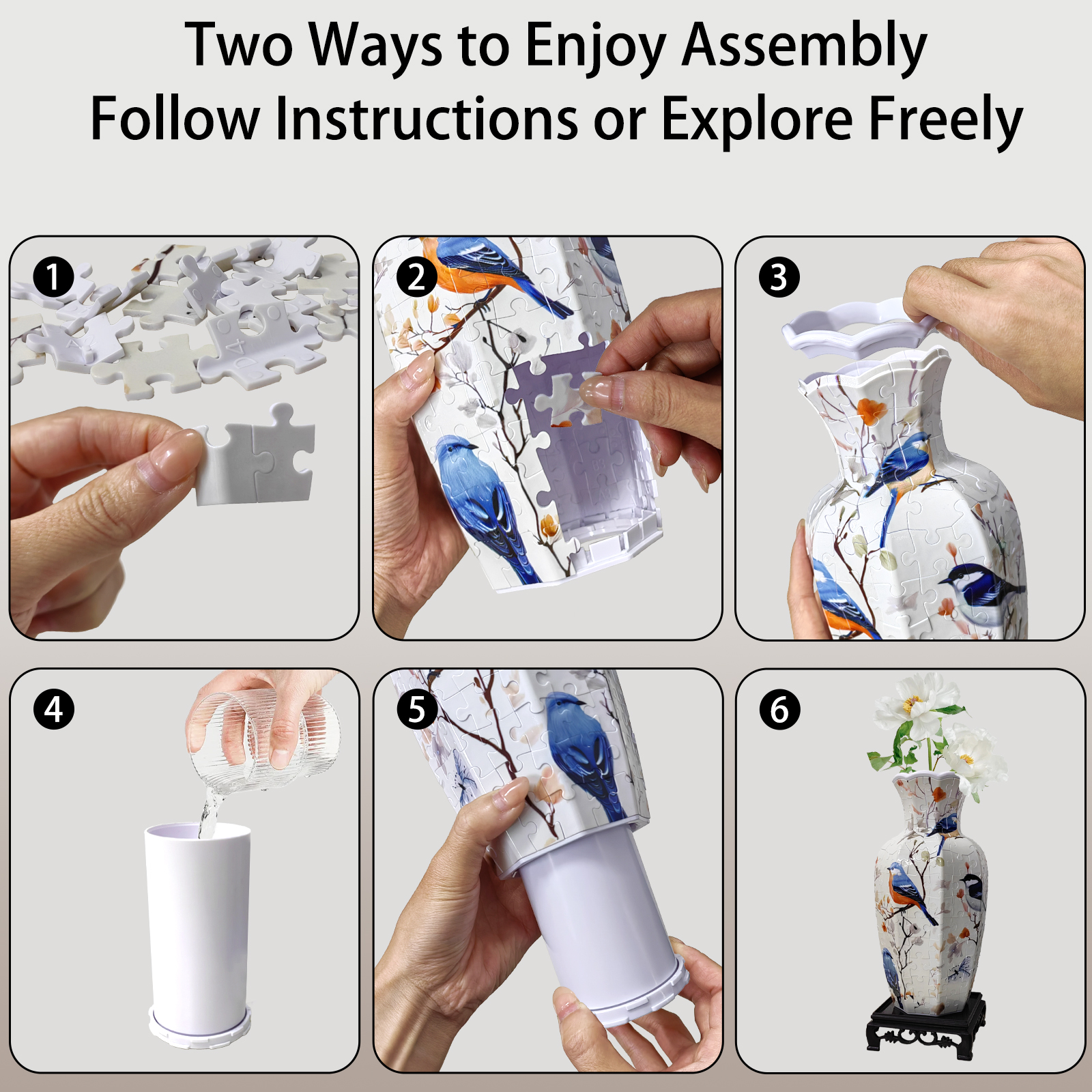 Two Ways to Enjoy Assembly
Follow Instructions or Explore Freely

1

2

3

4

5

6