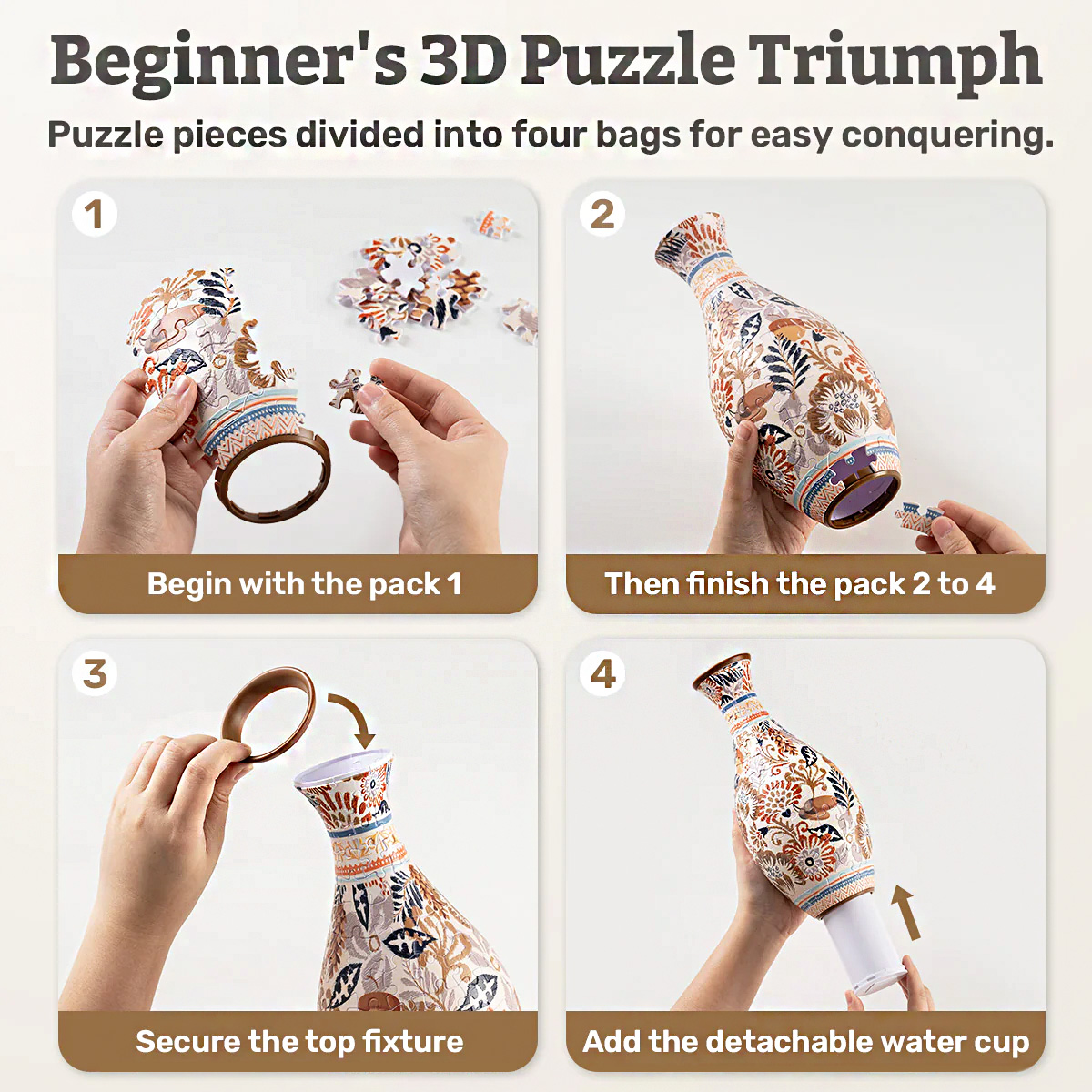 Beginner's 3D Puzzle Triumph

Puzzle pieces divided into four bags for easy conquering.

1

Begin with the pack 1

2

Then finish the pack 2 to 4

3

Secure the top fixture

4

Add the detachable water cup